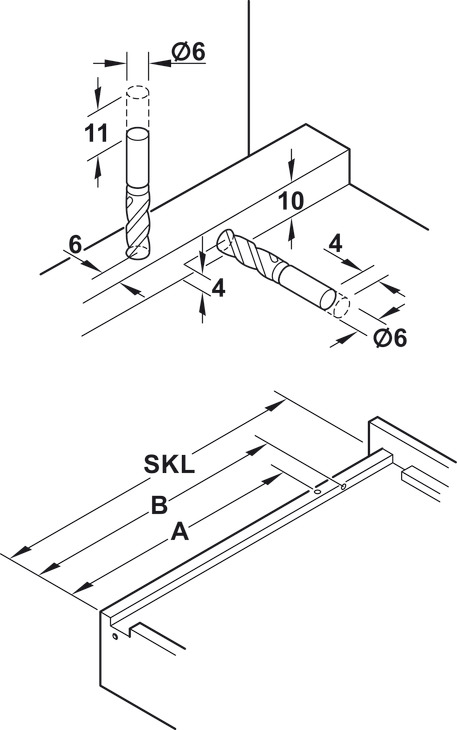 Ø6
11
10
6
4
4
Ø6
SKL
B
A